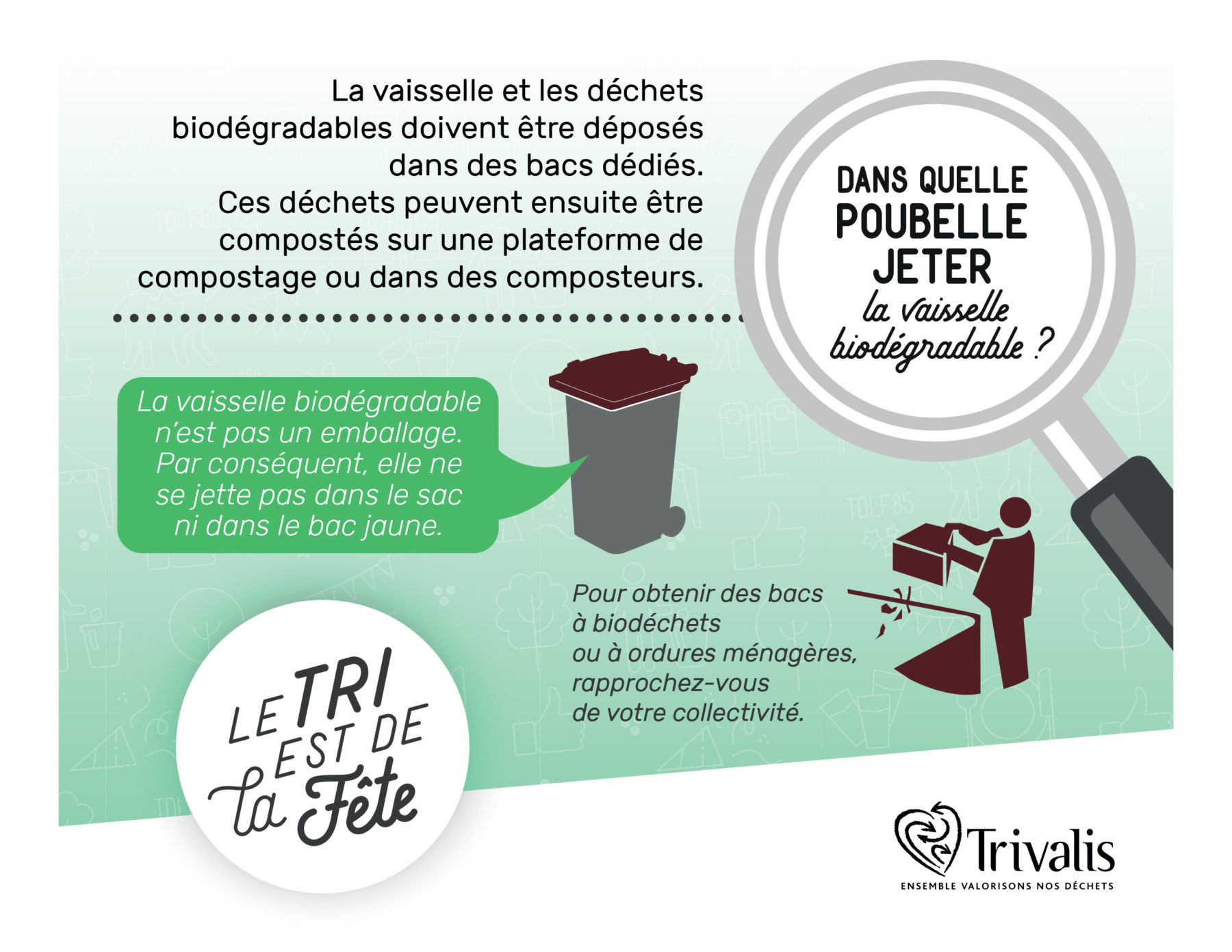 La vaisselle et les déchets biodégradables doivent être déposés dans des bacs dédiés.
Ces déchets peuvent ensuite être compostés sur une plateforme de compostage ou dans des composteurs.

DANS QUELLE POUBELLE JETER la vaisselle biodégradable ?

La vaisselle biodégradable n'est pas un emballage. Par conséquent, elle ne se jette pas dans le sac ni dans le bac jaune.

Pour obtenir des bacs à biodéchets ou à ordures ménagères, rapprochez-vous de votre collectivité.

LE TRI EST DE la Fête

Trivalis
ENSEMBLE VALORISONS NOS DÉCHETS